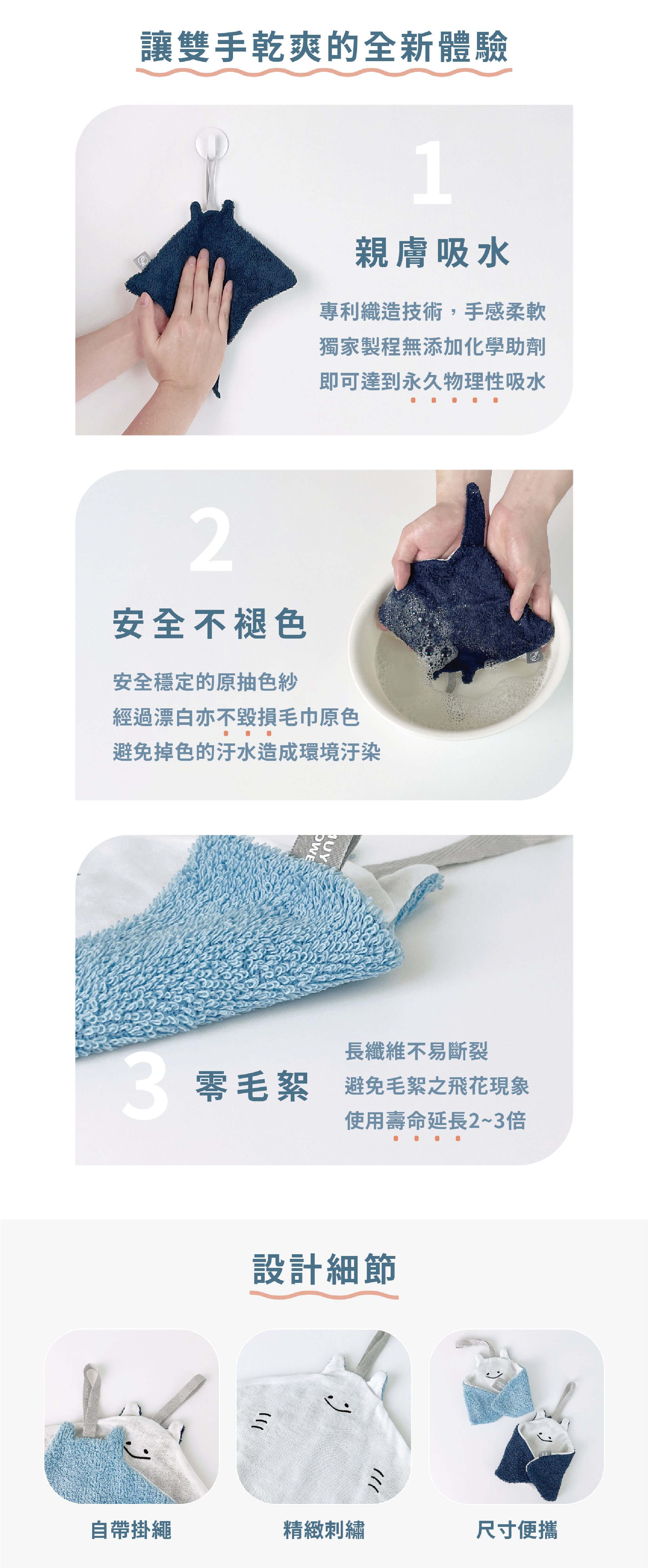 讓雙手乾爽的全新體驗

1

親膚吸水

專利織造技術，手感柔軟
獨家製程無添加化學助劑
即可達到永久物理性吸水

2

安全不褪色

安全穩定的原抽色紗
經過漂白亦不毀損毛巾原色
避免掉色的汙水造成環境汙染

3

零毛絮

長纖維不易斷裂
避免毛絮之飛花現象
使用壽命延長2~3倍

設計細節

自帶掛繩

精緻刺繡

尺寸便攜