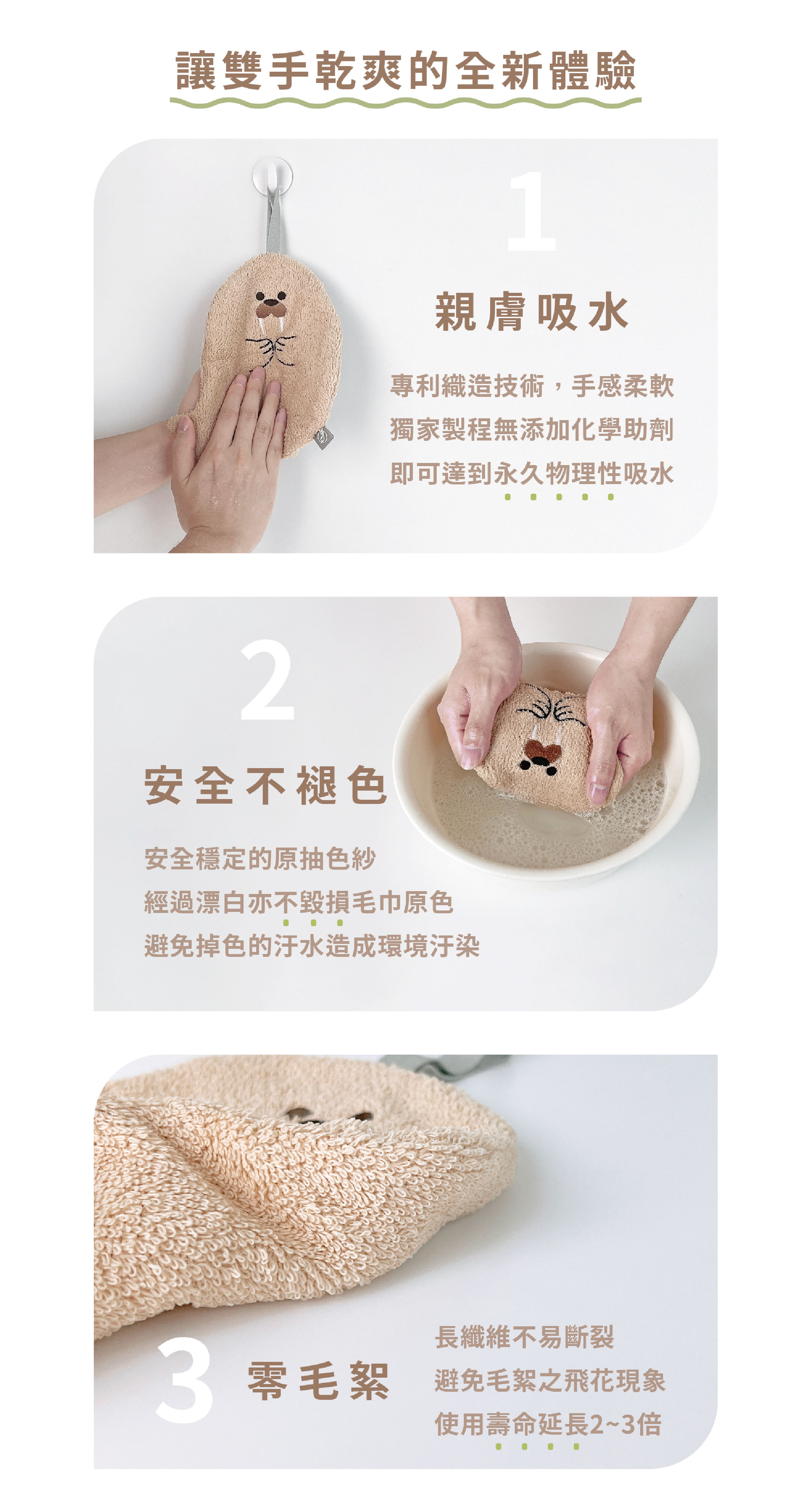 讓雙手乾爽的全新體驗

1

親膚吸水

專利織造技術，手感柔軟
獨家製程無添加化學助劑
即可達到永久物理性吸水

2

安全不褪色

安全穩定的原抽色紗
經過漂白亦不毀損毛巾原色
避免掉色的汙水造成環境汙染

3

零毛絮

長纖維不易斷裂
避免毛絮之飛花現象
使用壽命延長2~3倍